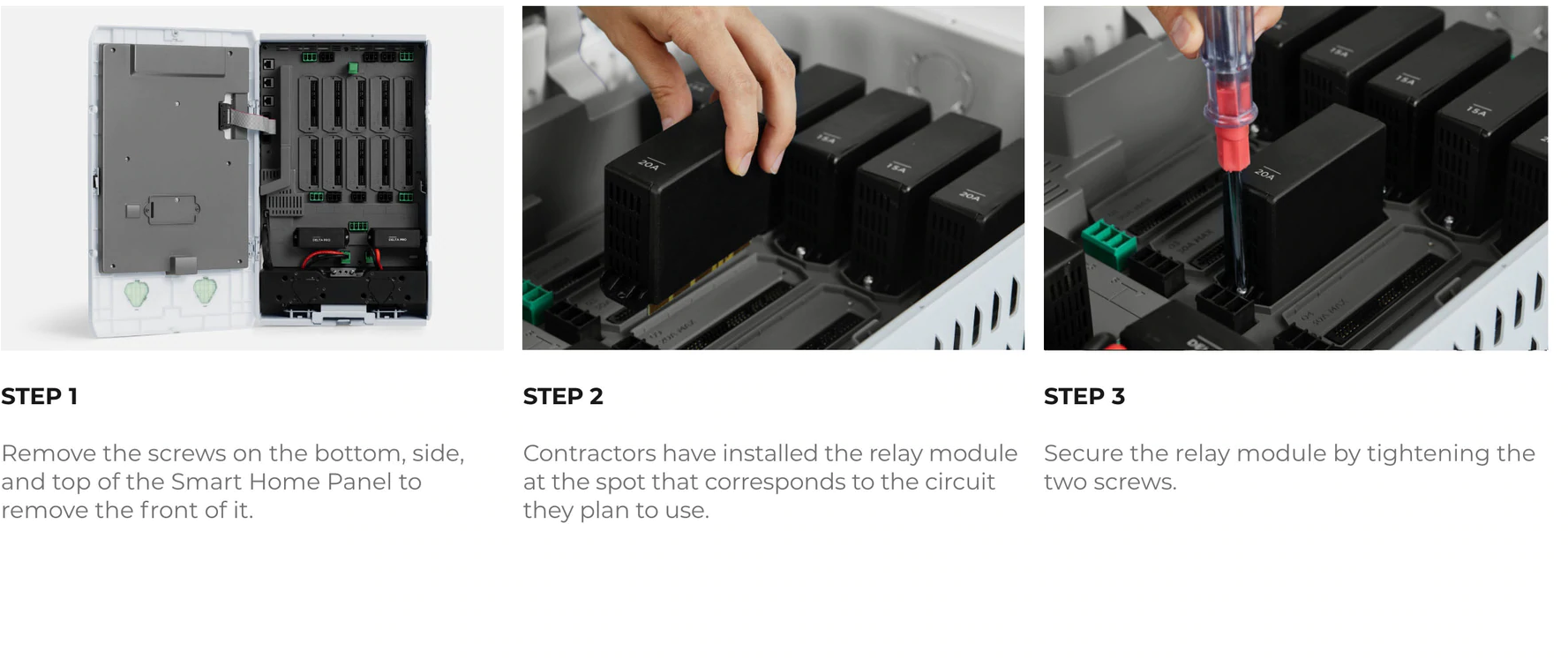 20A

15A

15A

20A

15A

15A

15A

20A

STEP 1

Remove the screws on the bottom, side, and top of the Smart Home Panel to remove the front of it.

STEP 2

Contractors have installed the relay module at the spot that corresponds to the circuit they plan to use.

STEP 3

Secure the relay module by tightening the two screws.